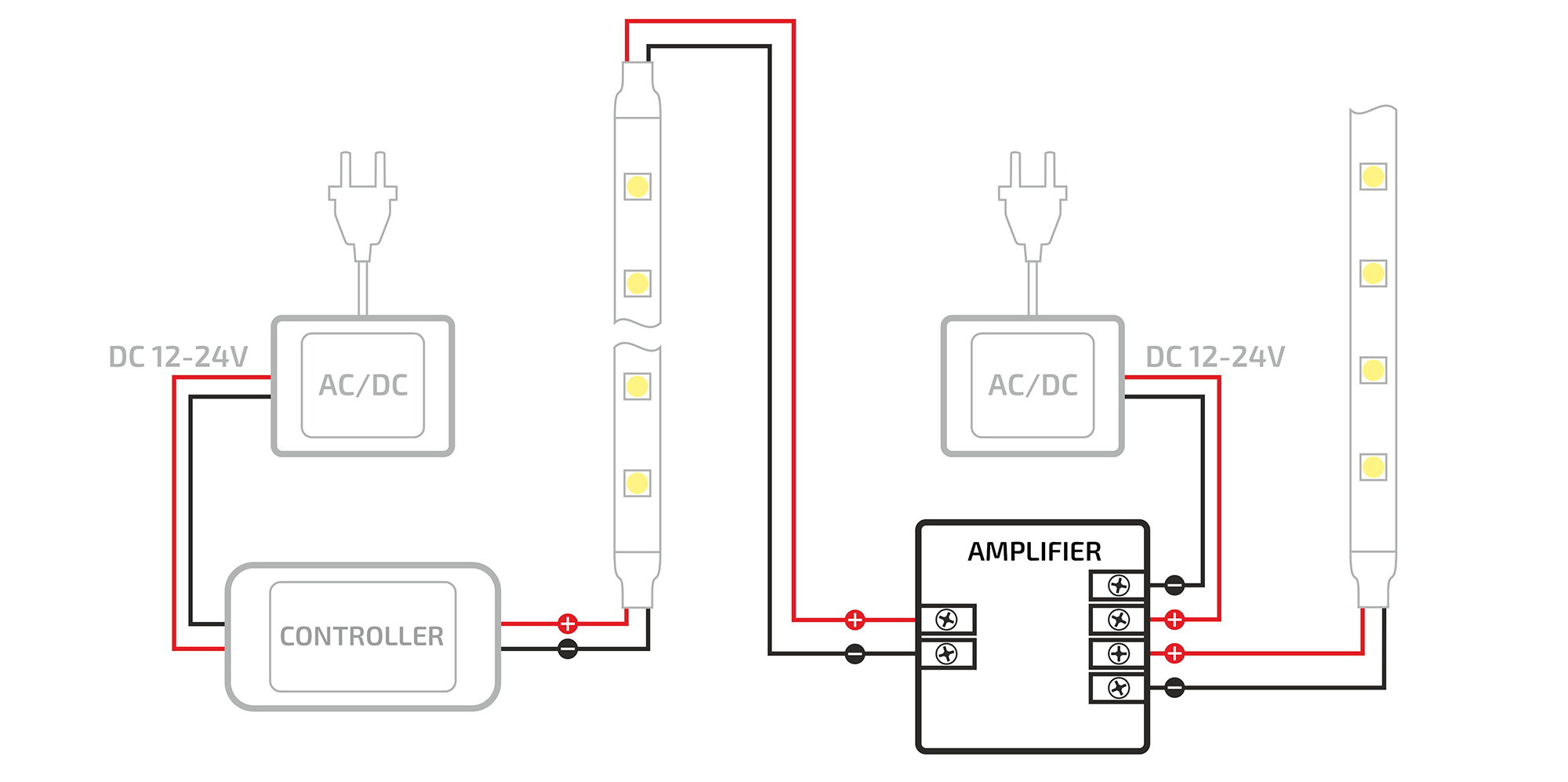 DC 12-24V

AC/DC

CONTROLLER

AC/DC

DC 12-24V

AMPLIFIER