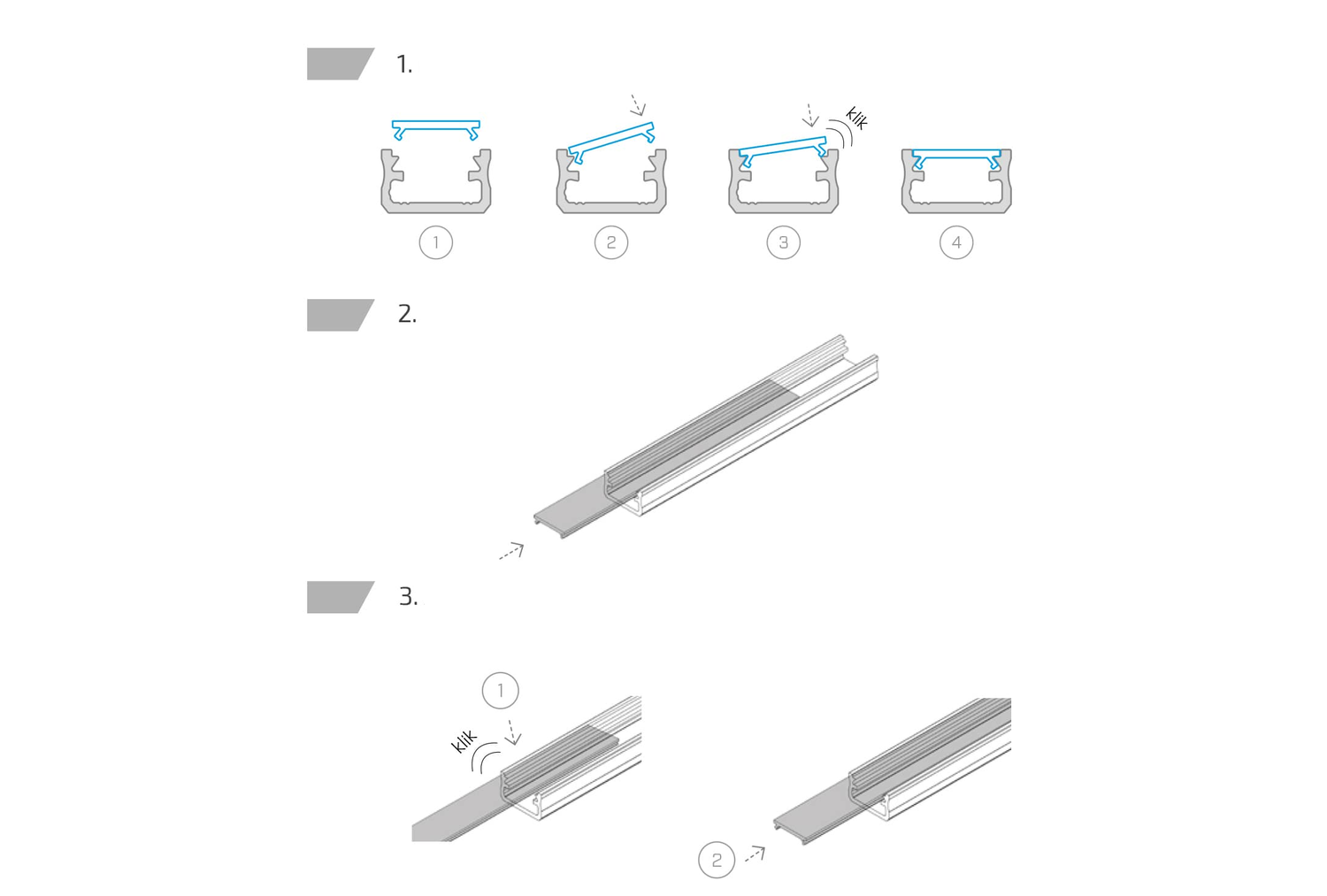 1.

klik

1 2 3 4

2.

3.

1

klik

2