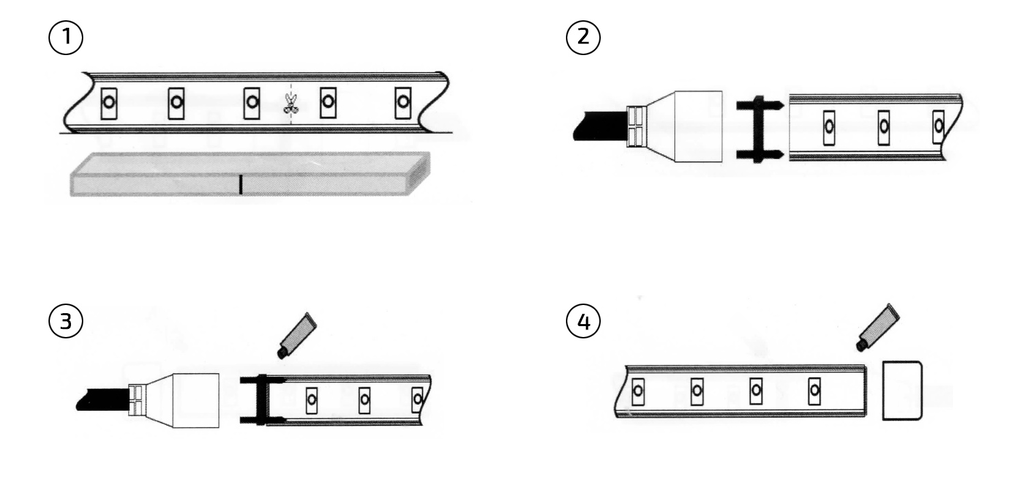 1

2

3

4