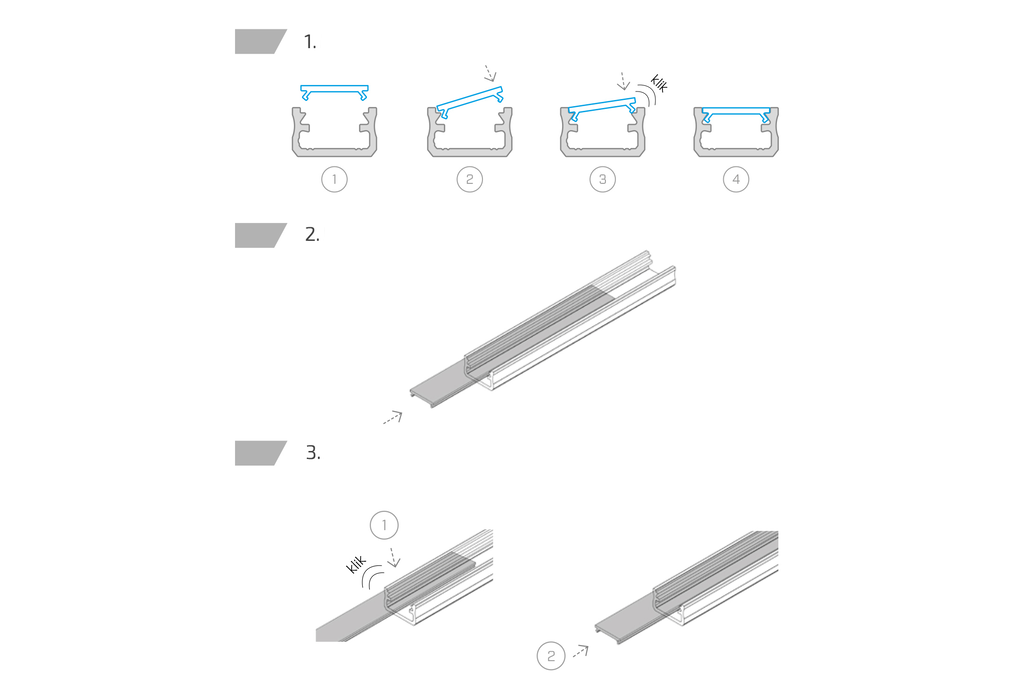 1.

klik

1 2 3 4

2.

3.

1

klik

2