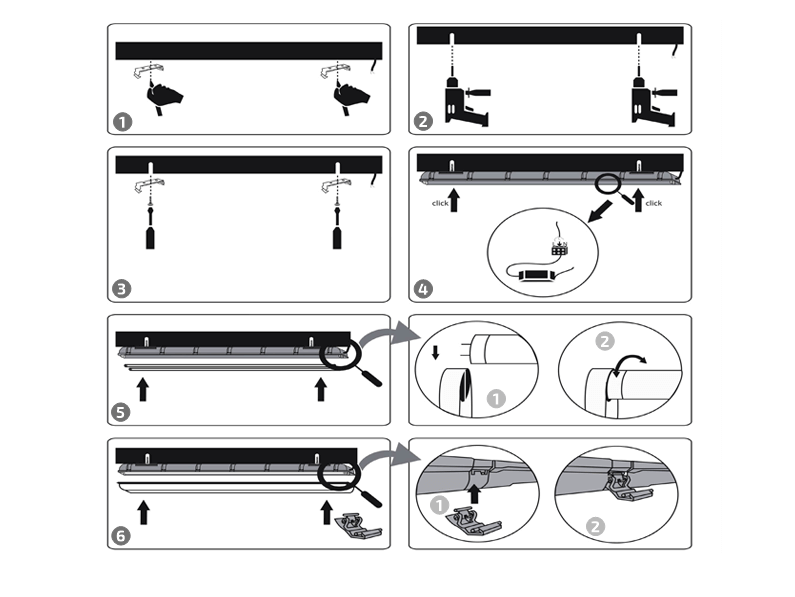 1

2

3

click

click

4

5

1

2

6

1

2