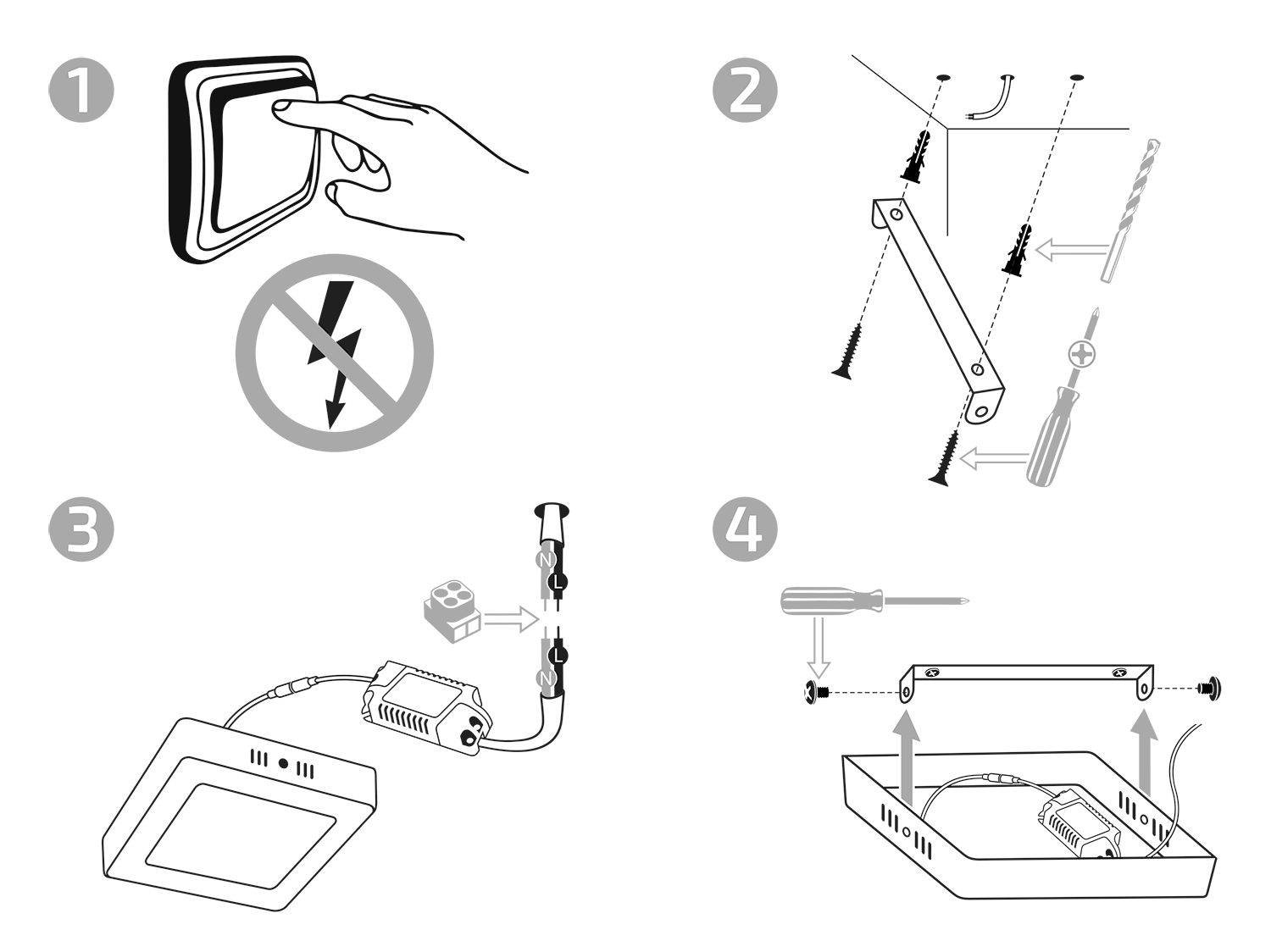 1

2

3

N
L
L
N

4